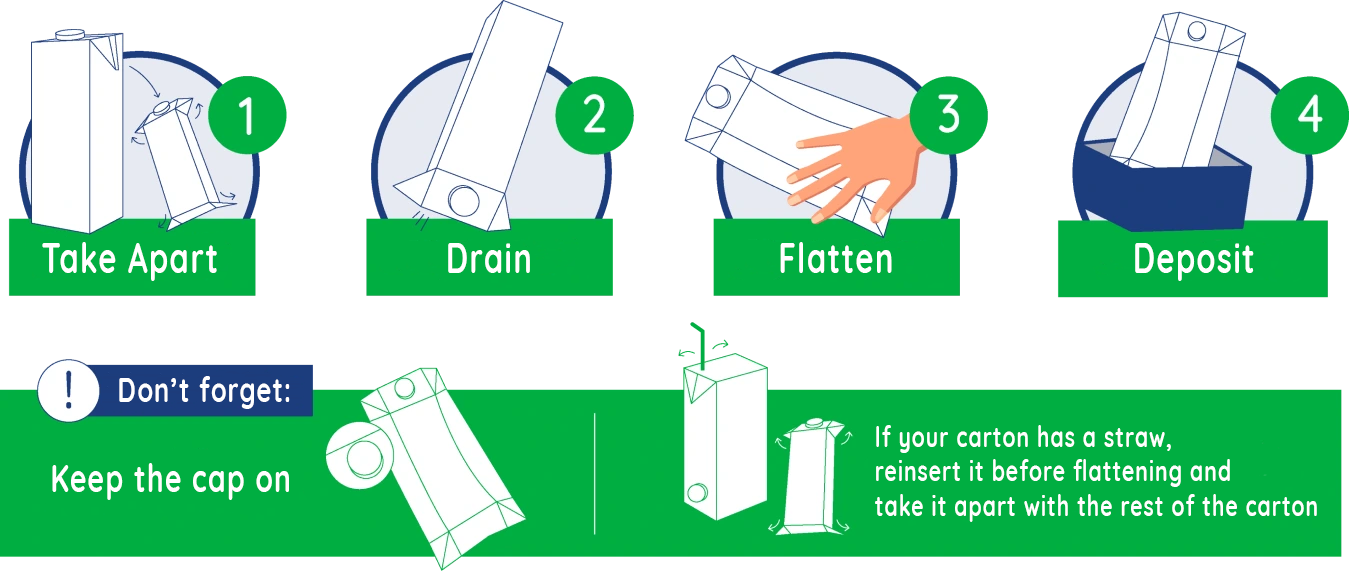 1
Take Apart

2
Drain

3
Flatten

4
Deposit

!
Don't forget:

Keep the cap on

If your carton has a straw, reinsert it before flattening and take it apart with the rest of the carton